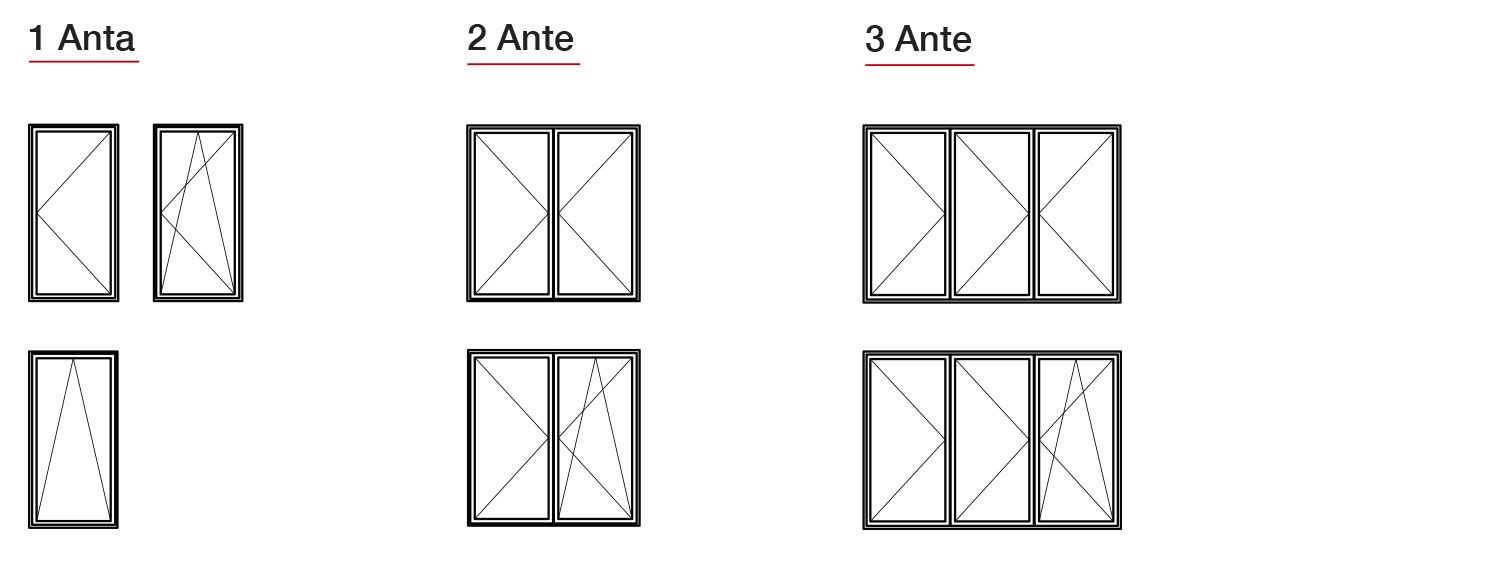 1 Anta

2 Ante

3 Ante