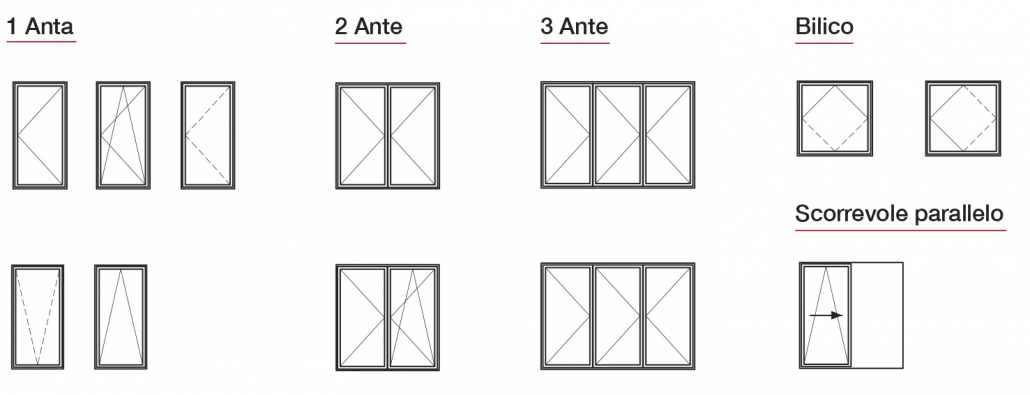 1 Anta

2 Ante

3 Ante

Bilico

Scorrevole parallelo